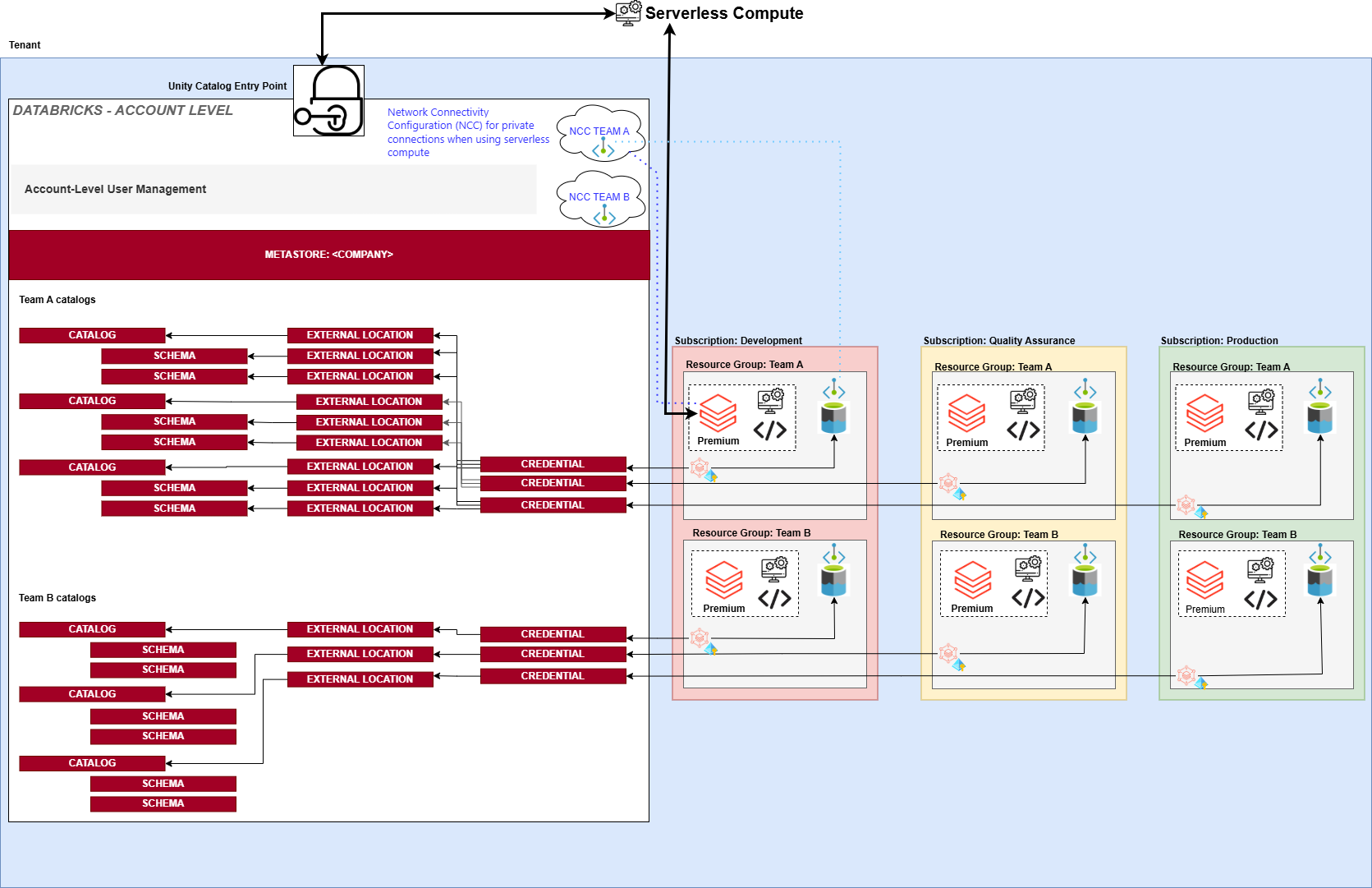 Serverless Compute

Tenant

Unity Catalog Entry Point

DATABRICKS - ACCOUNT LEVEL

Network Connectivity Configuration (NCC) for private connections when using serverless compute

NCC TEAM A

NCC TEAM B

Account-Level User Management

METASTORE: <COMPANY>

Team A catalogs

CATALOG
SCHEMA
SCHEMA
CATALOG
SCHEMA
SCHEMA
CATALOG
SCHEMA
SCHEMA

EXTERNAL LOCATION
EXTERNAL LOCATION
EXTERNAL LOCATION
EXTERNAL LOCATION
EXTERNAL LOCATION
EXTERNAL LOCATION
EXTERNAL LOCATION
EXTERNAL LOCATION
EXTERNAL LOCATION

CREDENTIAL
CREDENTIAL
CREDENTIAL

Team B catalogs

CATALOG
SCHEMA
SCHEMA
CATALOG
SCHEMA
SCHEMA
CATALOG
SCHEMA
SCHEMA

EXTERNAL LOCATION
EXTERNAL LOCATION
EXTERNAL LOCATION

CREDENTIAL
CREDENTIAL
CREDENTIAL

Subscription: Development
Resource Group: Team A
Premium
Resource Group: Team B
Premium

Subscription: Quality Assurance
Resource Group: Team A
Premium
Resource Group: Team B
Premium

Subscription: Production
Resource Group: Team A
Premium
Resource Group: Team B
Premium